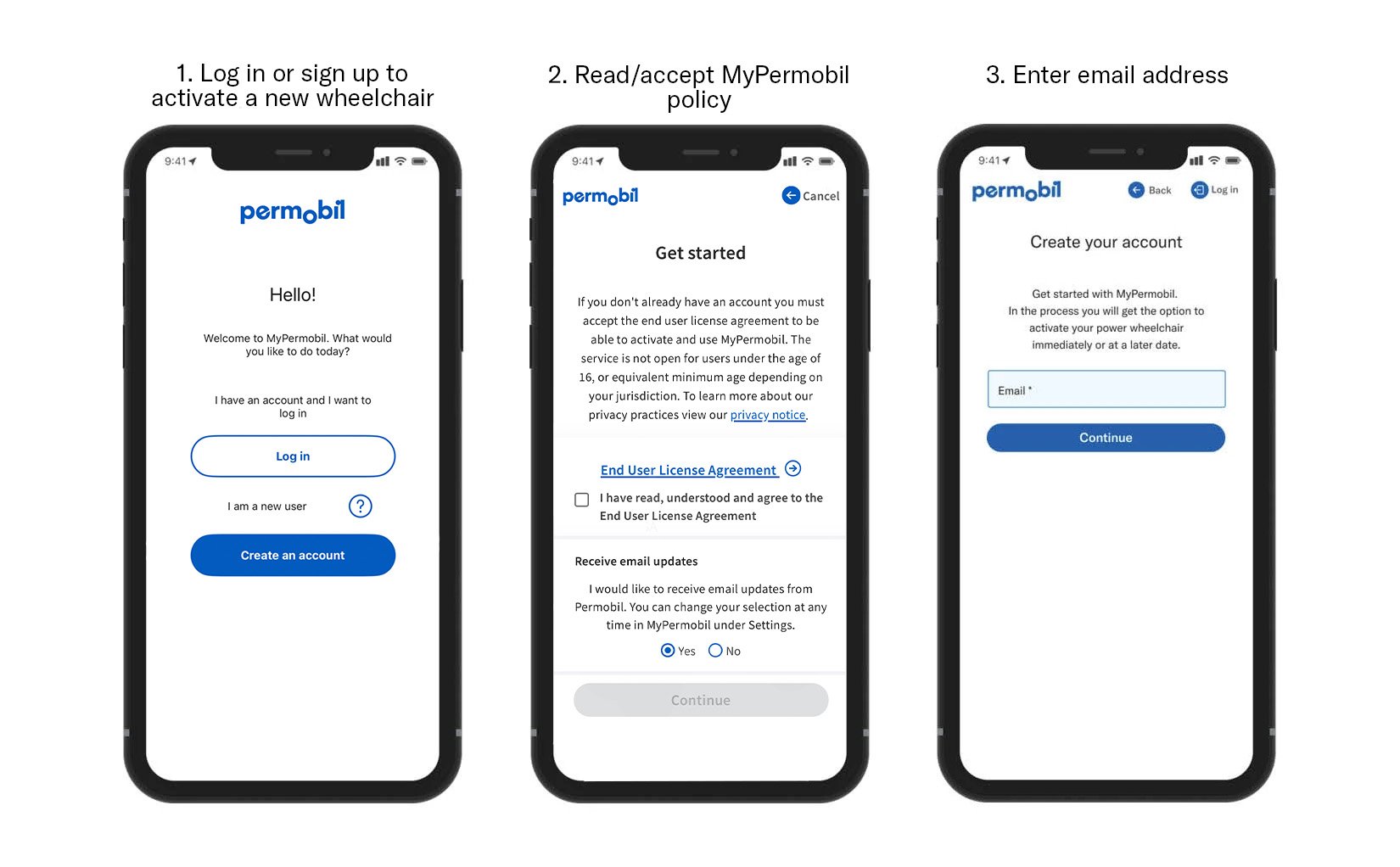 1. Log in or sign up to activate a new wheelchair

9:41

permobil

Hello!

Welcome to MyPermobil. What would you like to do today?

I have an account and I want to log in

Log in

I am a new user

?

Create an account

2. Read/accept MyPermobil policy

9:41

permobil

Cancel

Get started

If you don't already have an account you must accept the end user license agreement to be able to activate and use MyPermobil. The service is not open for users under the age of 16, or equivalent minimum age depending on your jurisdiction. To learn more about our privacy practices view our privacy notice.

End User License Agreement

I have read, understood and agree to the End User License Agreement

Receive email updates

I would like to receive email updates from Permobil. You can change your selection at any time in MyPermobil under Settings.

Yes No

Continue

3. Enter email address

9:41

permobil

Back

Log in

Create your account

Get started with MyPermobil. In the process you will get the option to activate your power wheelchair immediately or at a later date.

Email *

Continue