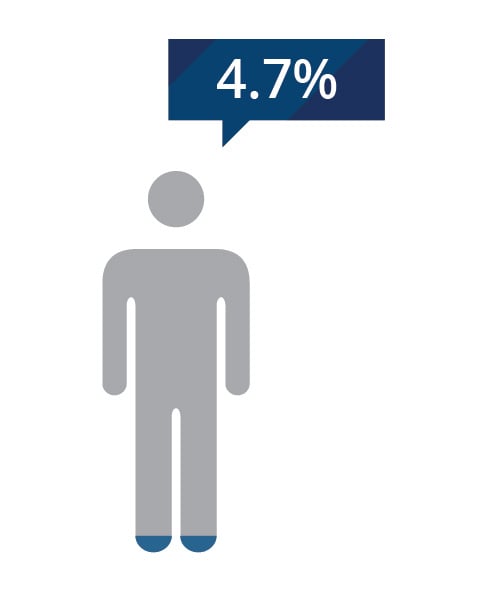 4.7%