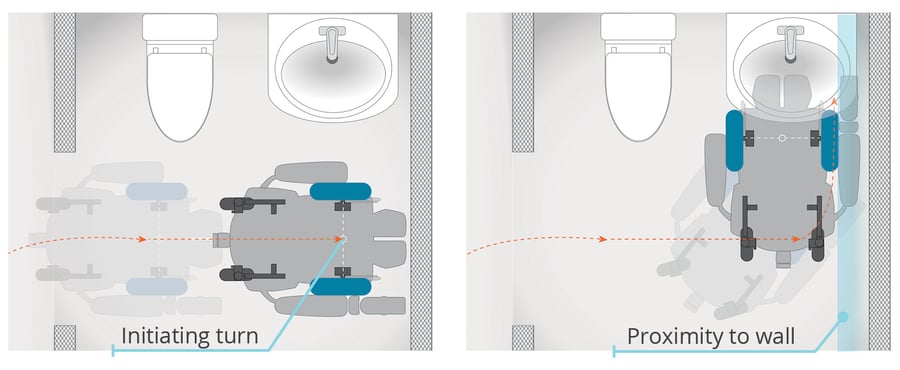 Initiating turn

Proximity to wall